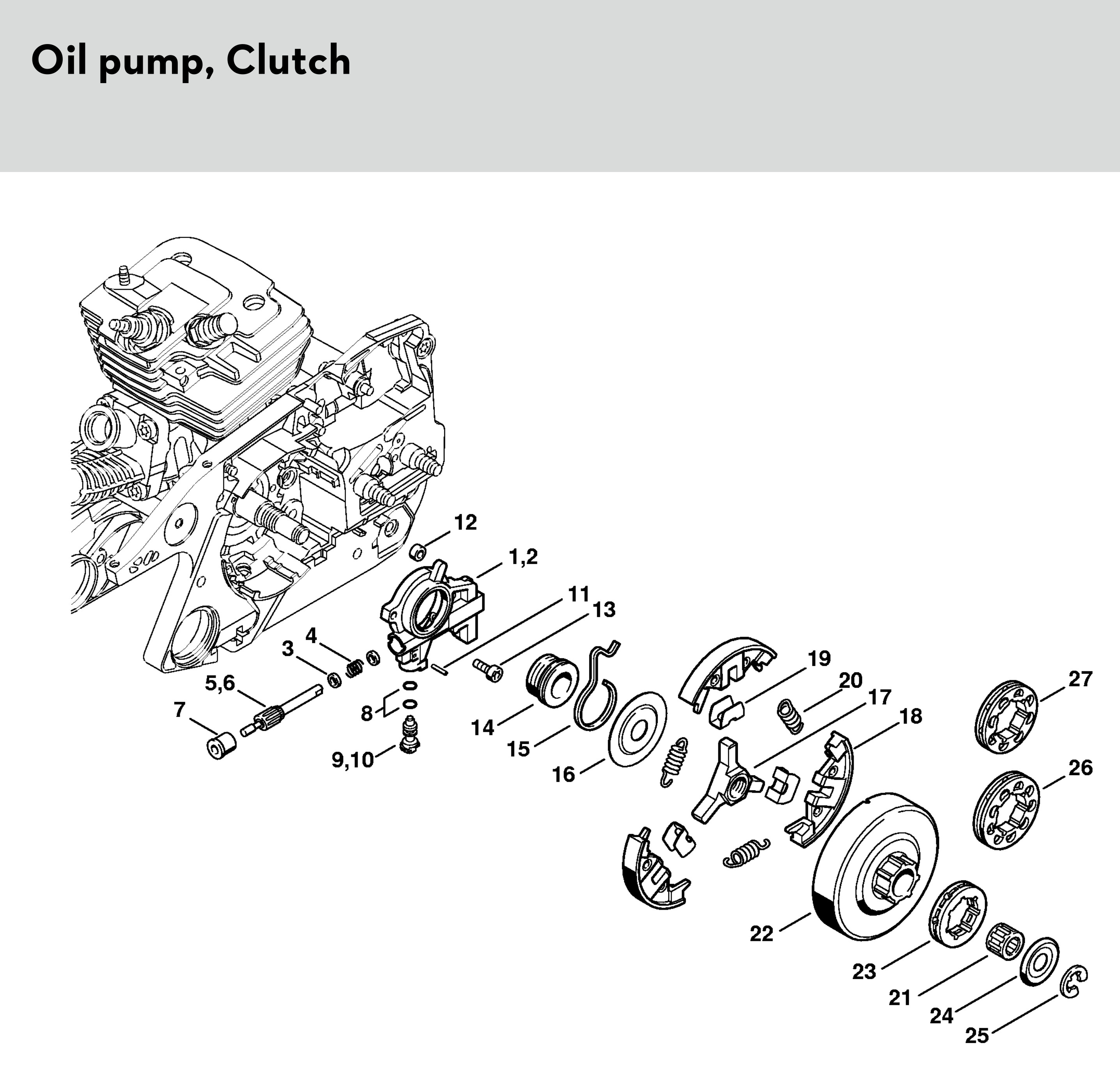 Oil pump, Clutch

12
1,2
11
13
4
3
5,6
7
8
9,10
14
15
16
19
20
17
18
27
26
22
23
21
24
25